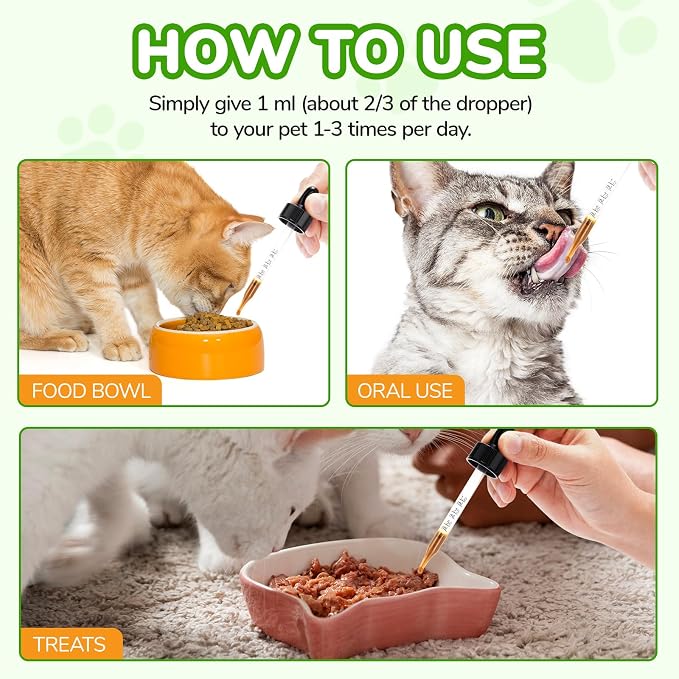 HOW TO USE

Simply give 1 ml (about 2/3 of the dropper) to your pet 1-3 times per day.

FOOD BOWL

ORAL USE

TREATS