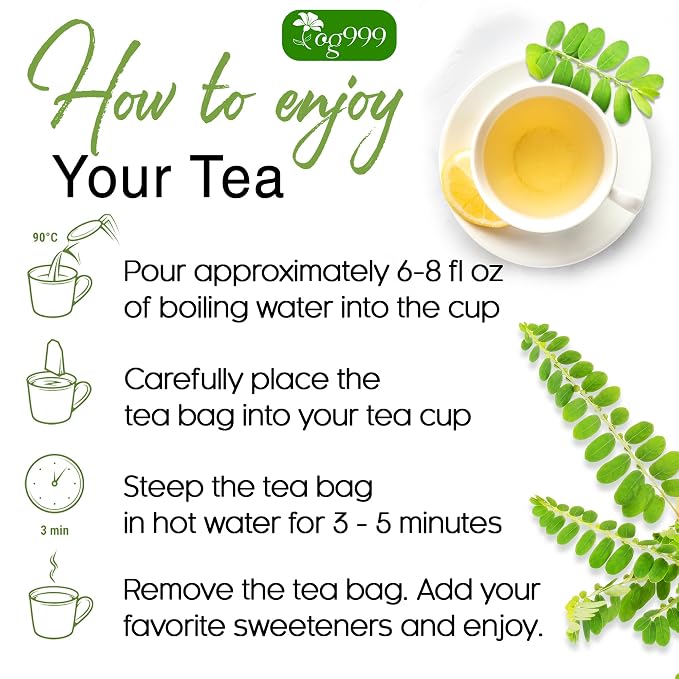 og999

How to enjoy
Your Tea

90°C

Pour approximately 6-8 fl oz of boiling water into the cup

Carefully place the tea bag into your tea cup

3 min

Steep the tea bag in hot water for 3 - 5 minutes

Remove the tea bag. Add your favorite sweeteners and enjoy.