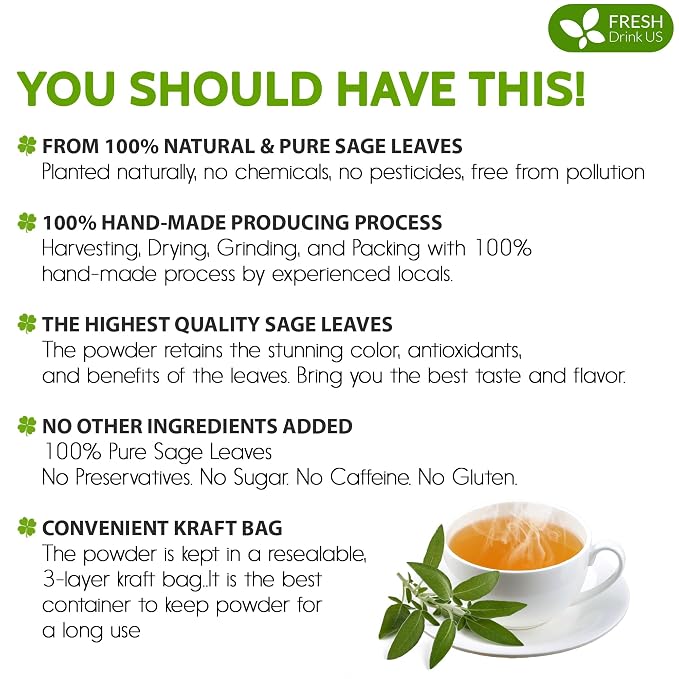 FRESH
Drink US

YOU SHOULD HAVE THIS!

FROM 100% NATURAL & PURE SAGE LEAVES
Planted naturally, no chemicals, no pesticides, free from pollution

100% HAND-MADE PRODUCING PROCESS
Harvesting, Drying, Grinding, and Packing with 100% hand-made process by experienced locals.

THE HIGHEST QUALITY SAGE LEAVES
The powder retains the stunning color, antioxidants, and benefits of the leaves. Bring you the best taste and flavor.

NO OTHER INGREDIENTS ADDED
100% Pure Sage Leaves
No Preservatives. No Sugar. No Caffeine. No Gluten.

CONVENIENT KRAFT BAG
The powder is kept in a resealable, 3-layer kraft bag..It is the best container to keep powder for a long use