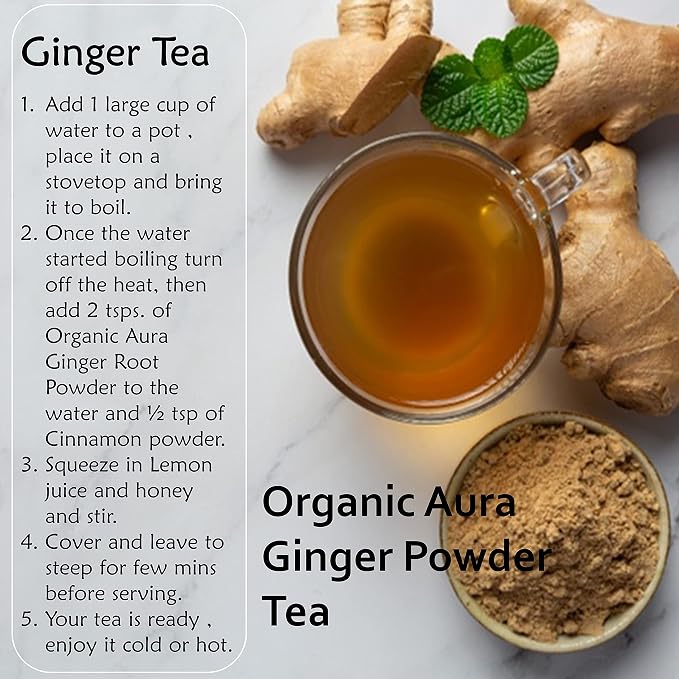 Ginger Tea

1. Add 1 large cup of water to a pot , place it on a stovetop and bring it to boil.
2. Once the water started boiling turn off the heat, then add 2 tsps. of Organic Aura Ginger Root Powder to the water and ½ tsp of Cinnamon powder.
3. Squeeze in Lemon juice and honey and stir.
4. Cover and leave to steep for few mins before serving.
5. Your tea is ready , enjoy it cold or hot.

Organic Aura Ginger Powder Tea