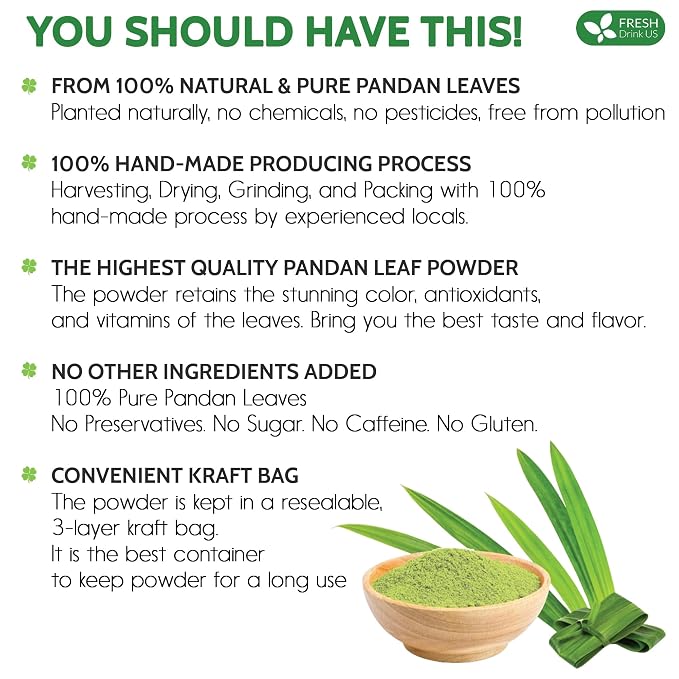 YOU SHOULD HAVE THIS!

FRESH Drink US

FROM 100% NATURAL & PURE PANDAN LEAVES
Planted naturally, no chemicals, no pesticides, free from pollution

100% HAND-MADE PRODUCING PROCESS
Harvesting, Drying, Grinding, and Packing with 100% hand-made process by experienced locals.

THE HIGHEST QUALITY PANDAN LEAF POWDER
The powder retains the stunning color, antioxidants, and vitamins of the leaves. Bring you the best taste and flavor.

NO OTHER INGREDIENTS ADDED
100% Pure Pandan Leaves
No Preservatives. No Sugar. No Caffeine. No Gluten.

CONVENIENT KRAFT BAG
The powder is kept in a resealable, 3-layer kraft bag.
It is the best container to keep powder for a long use