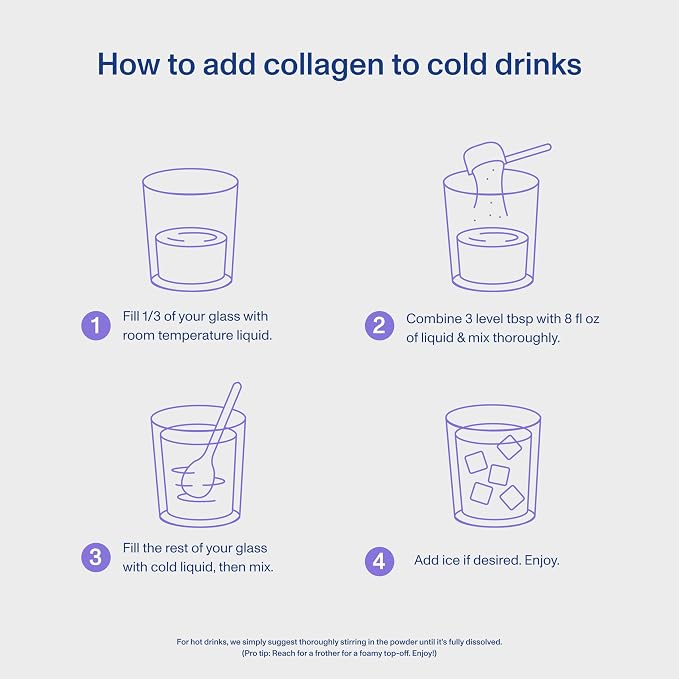 How to add collagen to cold drinks

1 Fill 1/3 of your glass with room temperature liquid.

2 Combine 3 level tbsp with 8 fl oz of liquid & mix thoroughly.

3 Fill the rest of your glass with cold liquid, then mix.

4 Add ice if desired. Enjoy.

For hot drinks, we simply suggest thoroughly stirring in the powder until it's fully dissolved. (Pro tip: Reach for a frother for a foamy top-off. Enjoy!)