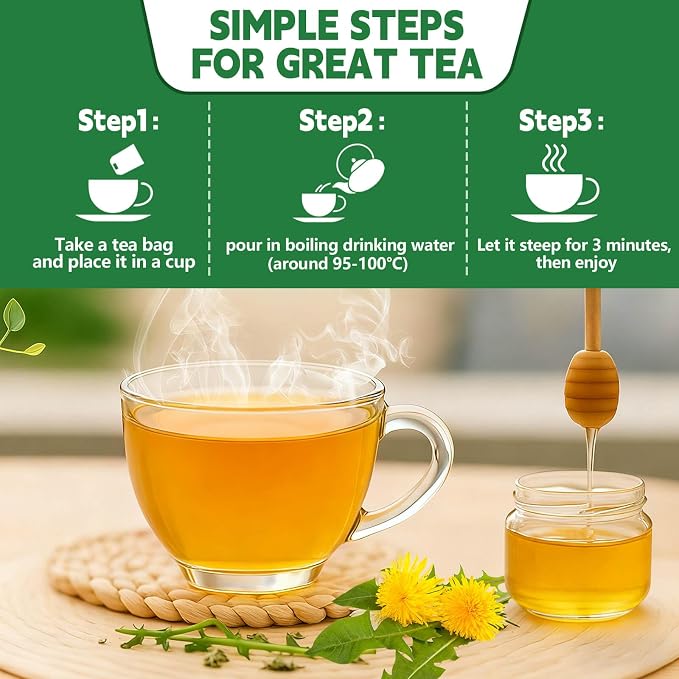 SIMPLE STEPS FOR GREAT TEA

Step1 :

Take a tea bag and place it in a cup

Step2 :

pour in boiling drinking water (around 95-100°C)

Step3 :

Let it steep for 3 minutes, then enjoy