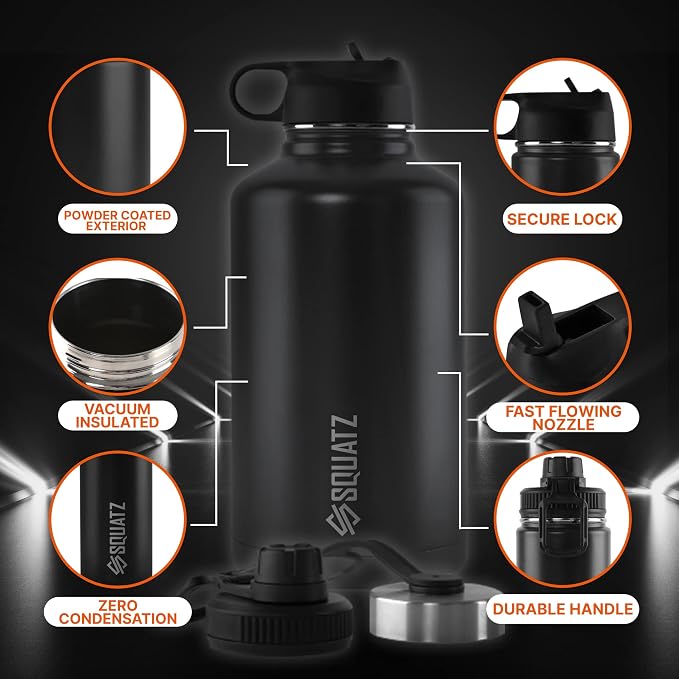 POWDER COATED EXTERIOR

VACUUM INSULATED

SQUATZ

ZERO CONDENSATION

SQUATZ

SECURE LOCK

FAST FLOWING NOZZLE

DURABLE HANDLE