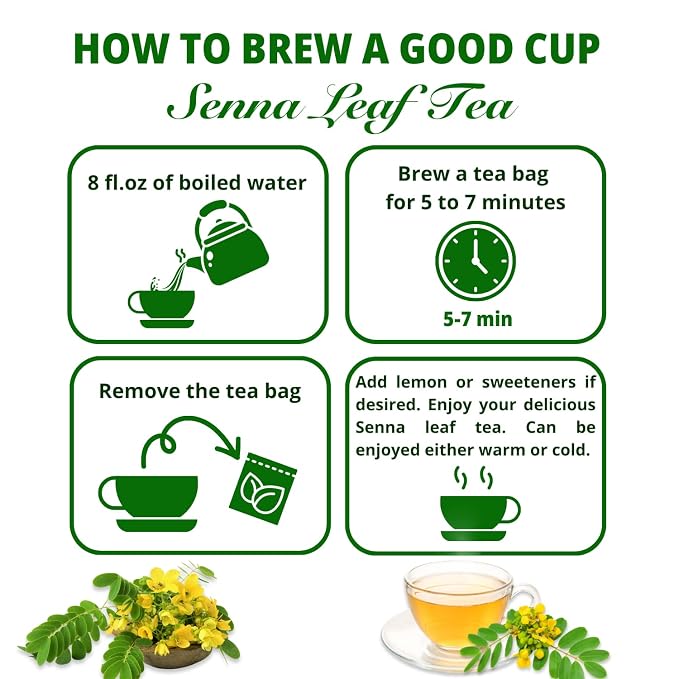 HOW TO BREW A GOOD CUP
Senna Leaf Tea

8 fl.oz of boiled water

Brew a tea bag for 5 to 7 minutes

5-7 min

Remove the tea bag

Add lemon or sweeteners if desired. Enjoy your delicious Senna leaf tea. Can be enjoyed either warm or cold.