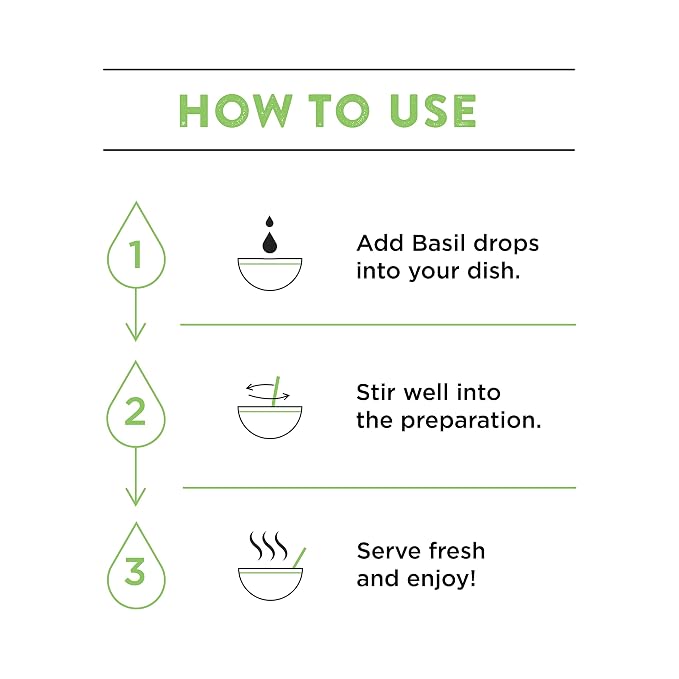 HOW TO USE

1

Add Basil drops into your dish.

2

Stir well into the preparation.

3

Serve fresh and enjoy!