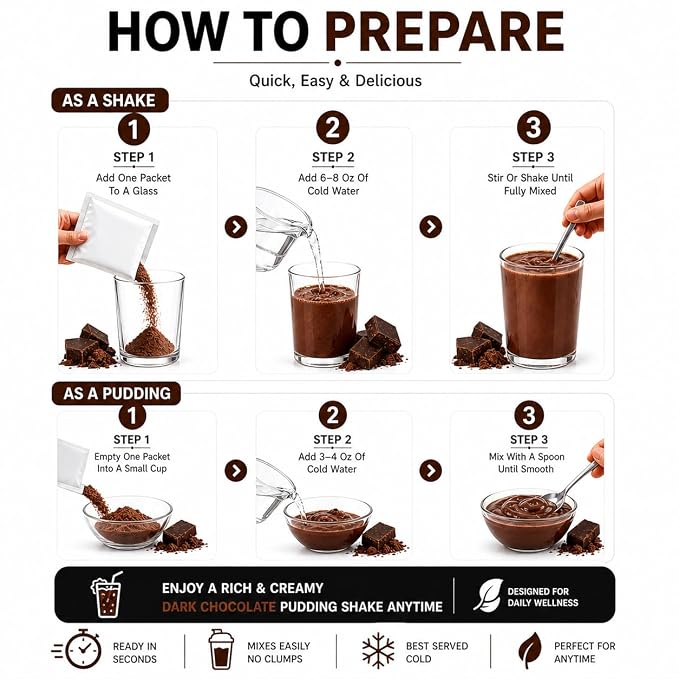 HOW TO PREPARE

Quick, Easy & Delicious

AS A SHAKE

1
STEP 1
Add One Packet
To A Glass

2
STEP 2
Add 6–8 Oz Of
Cold Water

3
STEP 3
Stir Or Shake Until
Fully Mixed

AS A PUDDING

1
STEP 1
Empty One Packet
Into A Small Cup

2
STEP 2
Add 3–4 Oz Of
Cold Water

3
STEP 3
Mix With A Spoon
Until Smooth

ENJOY A RICH & CREAMY
DARK CHOCOLATE PUDDING SHAKE ANYTIME

DESIGNED FOR
DAILY WELLNESS

READY IN
SECONDS

MIXES EASILY
NO CLUMPS

BEST SERVED
COLD

PERFECT FOR
ANYTIME