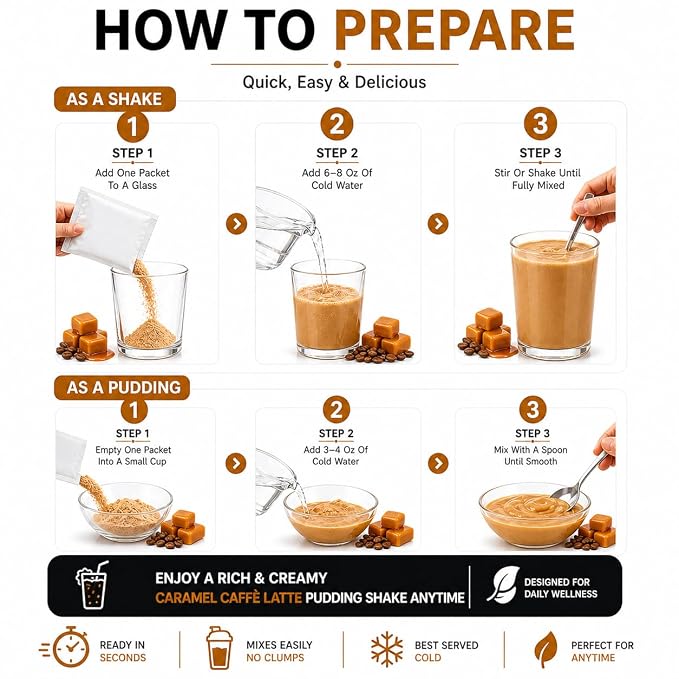 HOW TO PREPARE

Quick, Easy & Delicious

AS A SHAKE

1
STEP 1
Add One Packet To A Glass

2
STEP 2
Add 6–8 Oz Of Cold Water

3
STEP 3
Stir Or Shake Until Fully Mixed

AS A PUDDING

1
STEP 1
Empty One Packet Into A Small Cup

2
STEP 2
Add 3–4 Oz Of Cold Water

3
STEP 3
Mix With A Spoon Until Smooth

ENJOY A RICH & CREAMY
CARAMEL CAFFÈ LATTE PUDDING SHAKE ANYTIME

DESIGNED FOR DAILY WELLNESS

READY IN SECONDS

MIXES EASILY NO CLUMPS

BEST SERVED COLD

PERFECT FOR ANYTIME