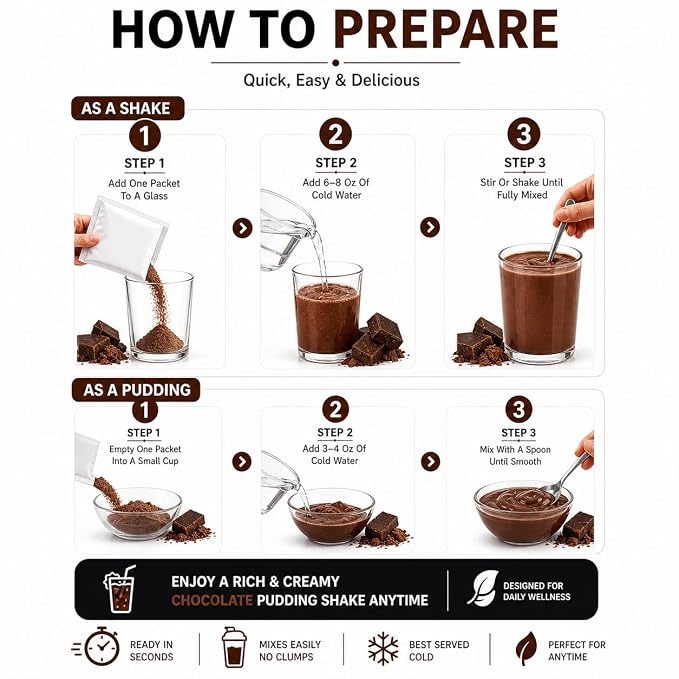 HOW TO PREPARE

Quick, Easy & Delicious

AS A SHAKE

1

STEP 1

Add One Packet To A Glass

2

STEP 2

Add 6–8 Oz Of Cold Water

3

STEP 3

Stir Or Shake Until Fully Mixed

AS A PUDDING

1

STEP 1

Empty One Packet Into A Small Cup

2

STEP 2

Add 3–4 Oz Of Cold Water

3

STEP 3

Mix With A Spoon Until Smooth

ENJOY A RICH & CREAMY CHOCOLATE PUDDING SHAKE ANYTIME

DESIGNED FOR DAILY WELLNESS

READY IN SECONDS

MIXES EASILY NO CLUMPS

BEST SERVED COLD

PERFECT FOR ANYTIME