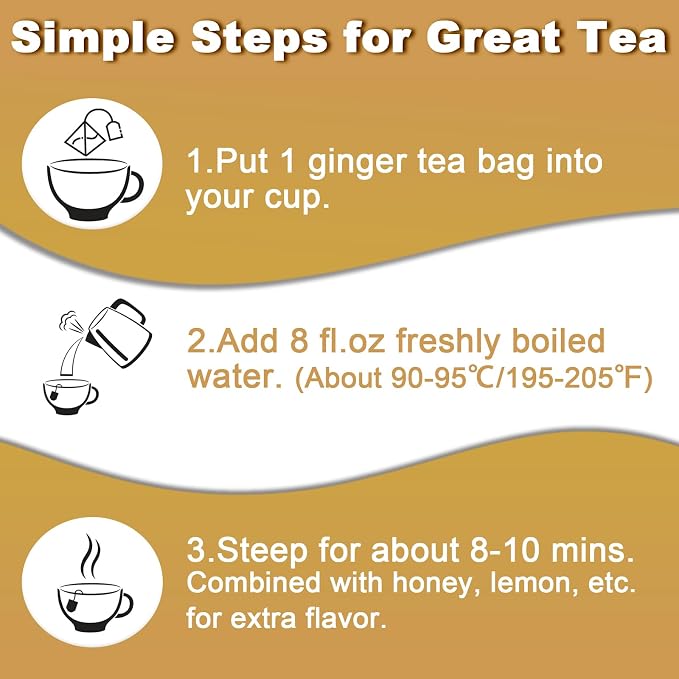 Simple Steps for Great Tea

1.Put 1 ginger tea bag into your cup.

2.Add 8 fl.oz freshly boiled water. (About 90-95℃/195-205℉)

3.Steep for about 8-10 mins. Combined with honey, lemon, etc. for extra flavor.