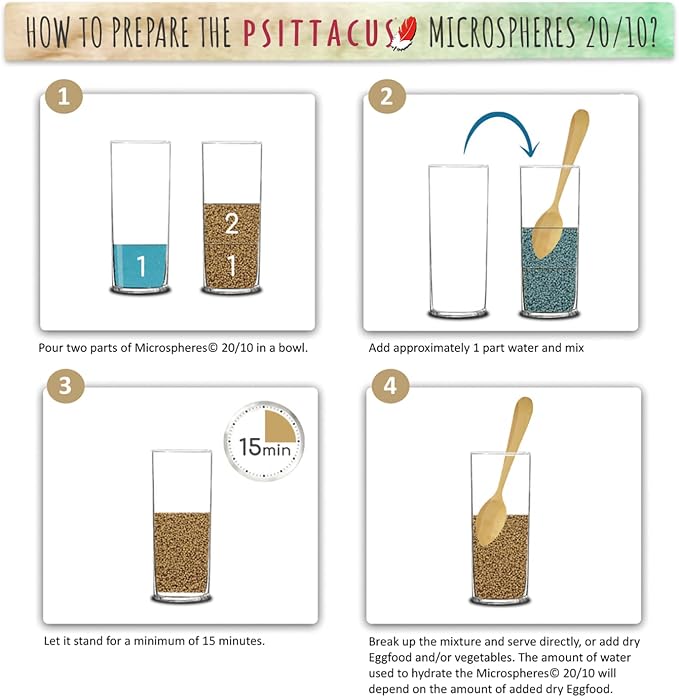 HOW TO PREPARE THE PSITTACUS MICROSPHERES 20/10?

1

1

2

1

Pour two parts of Microspheres© 20/10 in a bowl.

2

Add approximately 1 part water and mix

3

15min

Let it stand for a minimum of 15 minutes.

4

Break up the mixture and serve directly, or add dry Eggfood and/or vegetables. The amount of water used to hydrate the Microspheres© 20/10 will depend on the amount of added dry Eggfood.